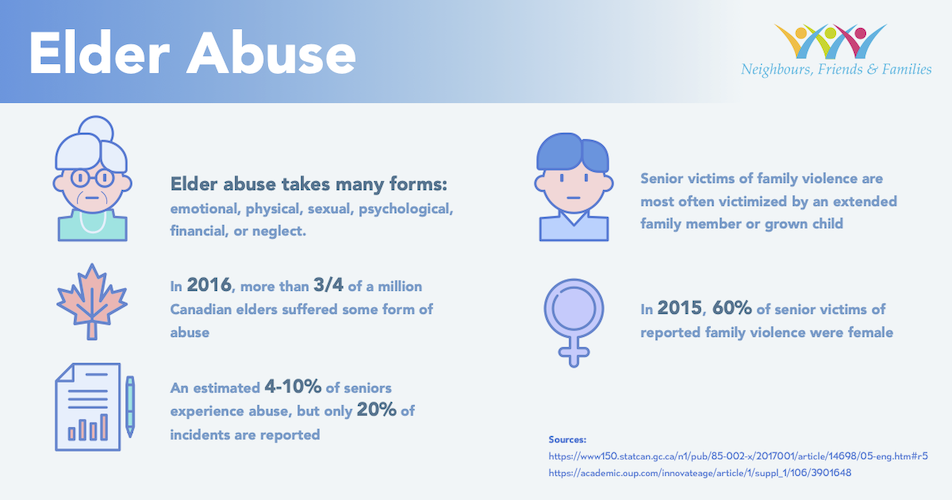 Elder Abuse

Neighbours, Friends & Families

Elder abuse takes many forms: emotional, physical, sexual, psychological, financial, or neglect.

In 2016, more than 3/4 of a million Canadian elders suffered some form of abuse

An estimated 4-10% of seniors experience abuse, but only 20% of incidents are reported

Senior victims of family violence are most often victimized by an extended family member or grown child

In 2015, 60% of senior victims of reported family violence were female

Sources:
https://www150.statcan.gc.ca/n1/pub/85-002-x/2017001/article/14698/05-eng.htm#r5
https://academic.oup.com/innovateage/article/1/suppl_1/106/3901648