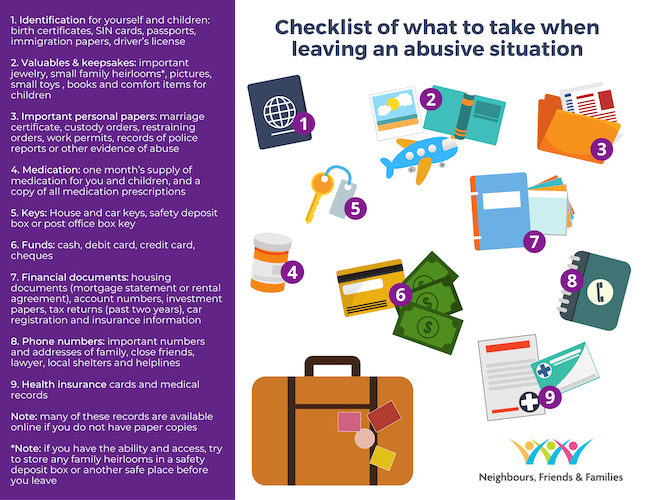 1. Identification for yourself and children: birth certificates, SIN cards, passports, immigration papers, driver's license

2. Valuables & keepsakes: important jewelry, small family heirlooms*, pictures, small toys , books and comfort items for children

3. Important personal papers: marriage certificate, custody orders, restraining orders, work permits, records of police reports or other evidence of abuse

4. Medication: one month's supply of medication for you and children, and a copy of all medication prescriptions

5. Keys: House and car keys, safety deposit box or post office box key

6. Funds: cash, debit card, credit card, cheques

7. Financial documents: housing documents (mortgage statement or rental agreement), account numbers, investment papers, tax returns (past two years), car registration and insurance information

8. Phone numbers: important numbers and addresses of family, close friends, lawyer, local shelters and helplines

9. Health insurance cards and medical records

Note: many of these records are available online if you do not have paper copies

*Note: if you have the ability and access, try to store any family heirlooms in a safety deposit box or another safe place before you leave

Checklist of what to take when leaving an abusive situation

1
2
3
5
7
4
6
8
9

Neighbours, Friends & Families