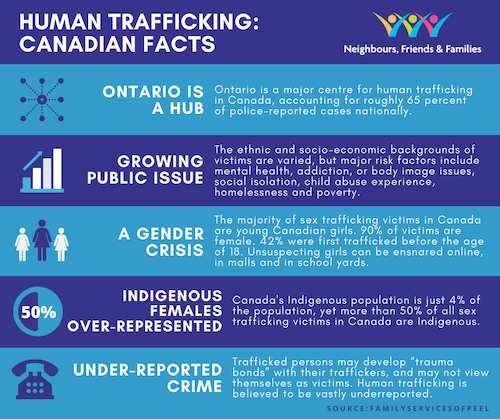 HUMAN TRAFFICKING: CANADIAN FACTS

Neighbours, Friends & Families

ONTARIO IS A HUB

Ontario is a major centre for human trafficking in Canada, accounting for roughly 65 percent of police-reported cases nationally.

GROWING PUBLIC ISSUE

The ethnic and socio-economic backgrounds of victims are varied, but major risk factors include mental health, addiction, or body image issues, social isolation, child abuse experience, homelessness and poverty.

A GENDER CRISIS

The majority of sex trafficking victims in Canada are young Canadian girls. 90% of victims are female. 42% were first trafficked before the age of 18. Unsuspecting girls can be ensnared online, in malls and in school yards.

50%

INDIGENOUS FEMALES OVER-REPRESENTED

Canada's Indigenous population is just 4% of the population, yet more than 50% of all sex trafficking victims in Canada are Indigenous.

UNDER-REPORTED CRIME

Trafficked persons may develop "trauma bonds" with their traffickers, and may not view themselves as victims. Human trafficking is believed to be vastly underreported.

SOURCE:FAMILYSERVICESOFPEEL