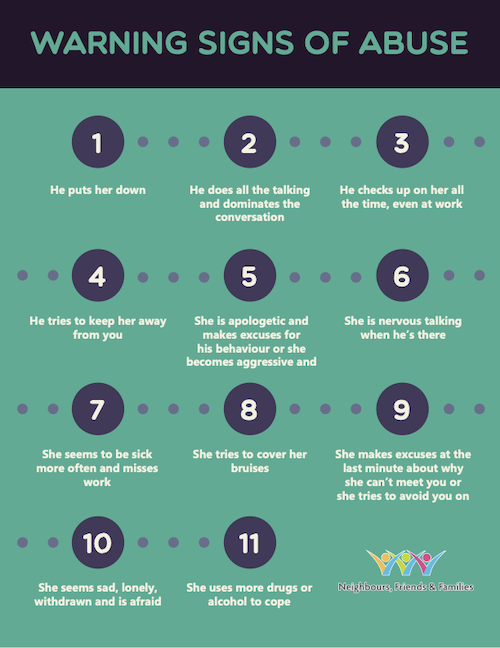 WARNING SIGNS OF ABUSE

1

He puts her down

2

He does all the talking and dominates the conversation

3

He checks up on her all the time, even at work

4

He tries to keep her away from you

5

She is apologetic and makes excuses for his behaviour or she becomes aggressive and

6

She is nervous talking when he's there

7

She seems to be sick more often and misses work

8

She tries to cover her bruises

9

She makes excuses at the last minute about why she can't meet you or she tries to avoid you on

10

She seems sad, lonely, withdrawn and is afraid

11

She uses more drugs or alcohol to cope

Neighbours, Friends & Families