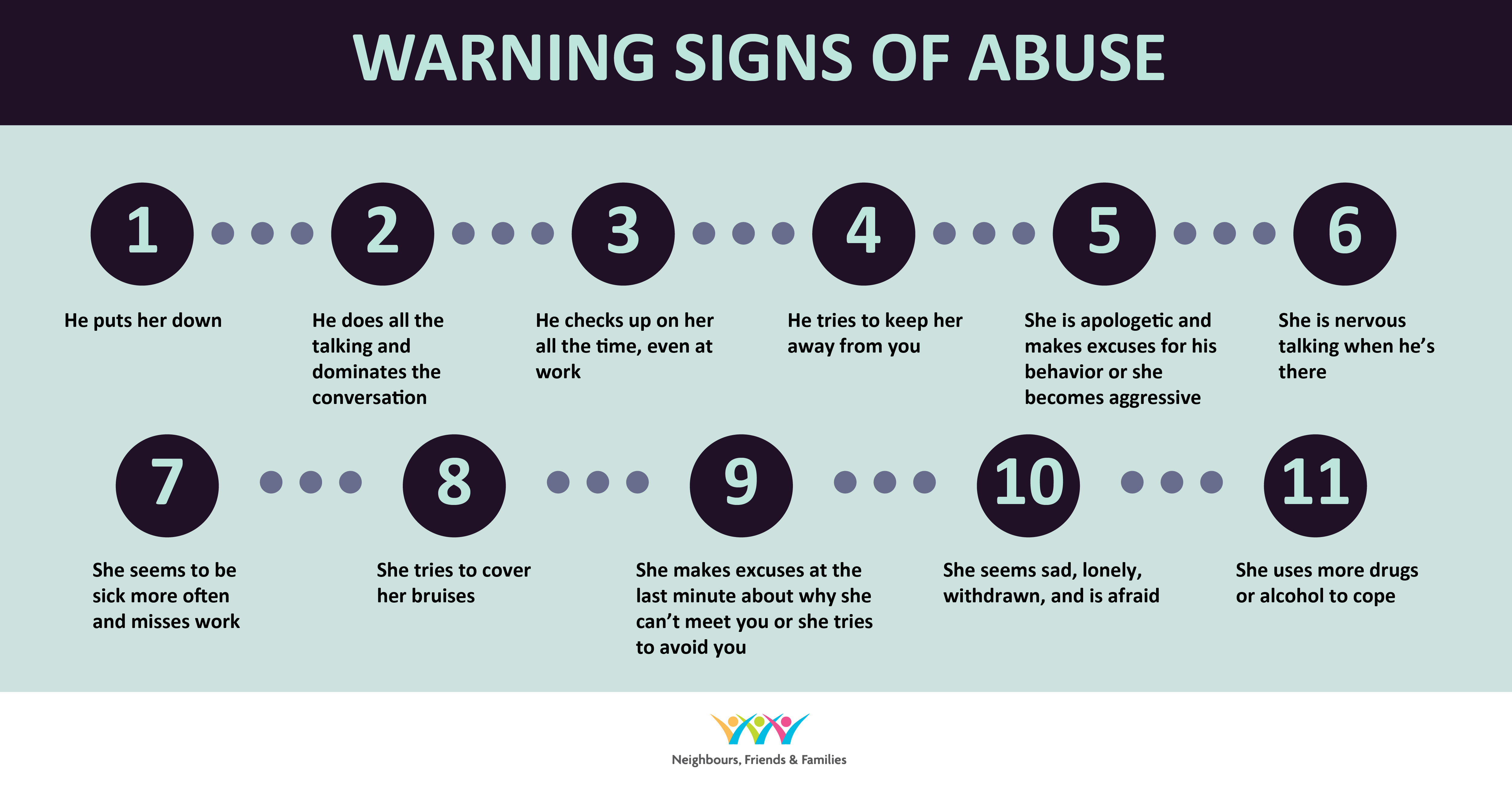 WARNING SIGNS OF ABUSE

1

He puts her down

2

He does all the talking and dominates the conversation

3

He checks up on her all the time, even at work

4

He tries to keep her away from you

5

She is apologetic and makes excuses for his behavior or she becomes aggressive

6

She is nervous talking when he's there

7

She seems to be sick more often and misses work

8

She tries to cover her bruises

9

She makes excuses at the last minute about why she can't meet you or she tries to avoid you

10

She seems sad, lonely, withdrawn, and is afraid

11

She uses more drugs or alcohol to cope

Neighbours, Friends & Families